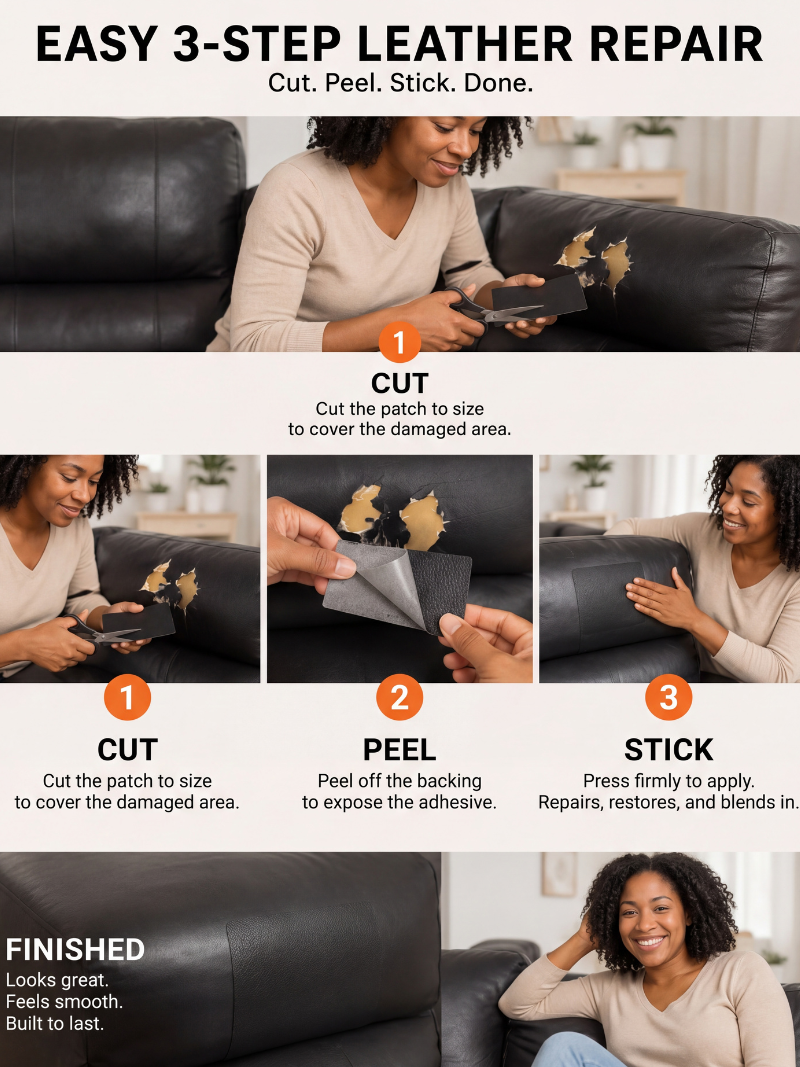 EASY 3-STEP LEATHER REPAIR
Cut. Peel. Stick. Done.

1
CUT
Cut the patch to size to cover the damaged area.

1
CUT
Cut the patch to size to cover the damaged area.

2
PEEL
Peel off the backing to expose the adhesive.

3
STICK
Press firmly to apply. Repairs, restores, and blends in.

FINISHED
Looks great.
Feels smooth.
Built to last.