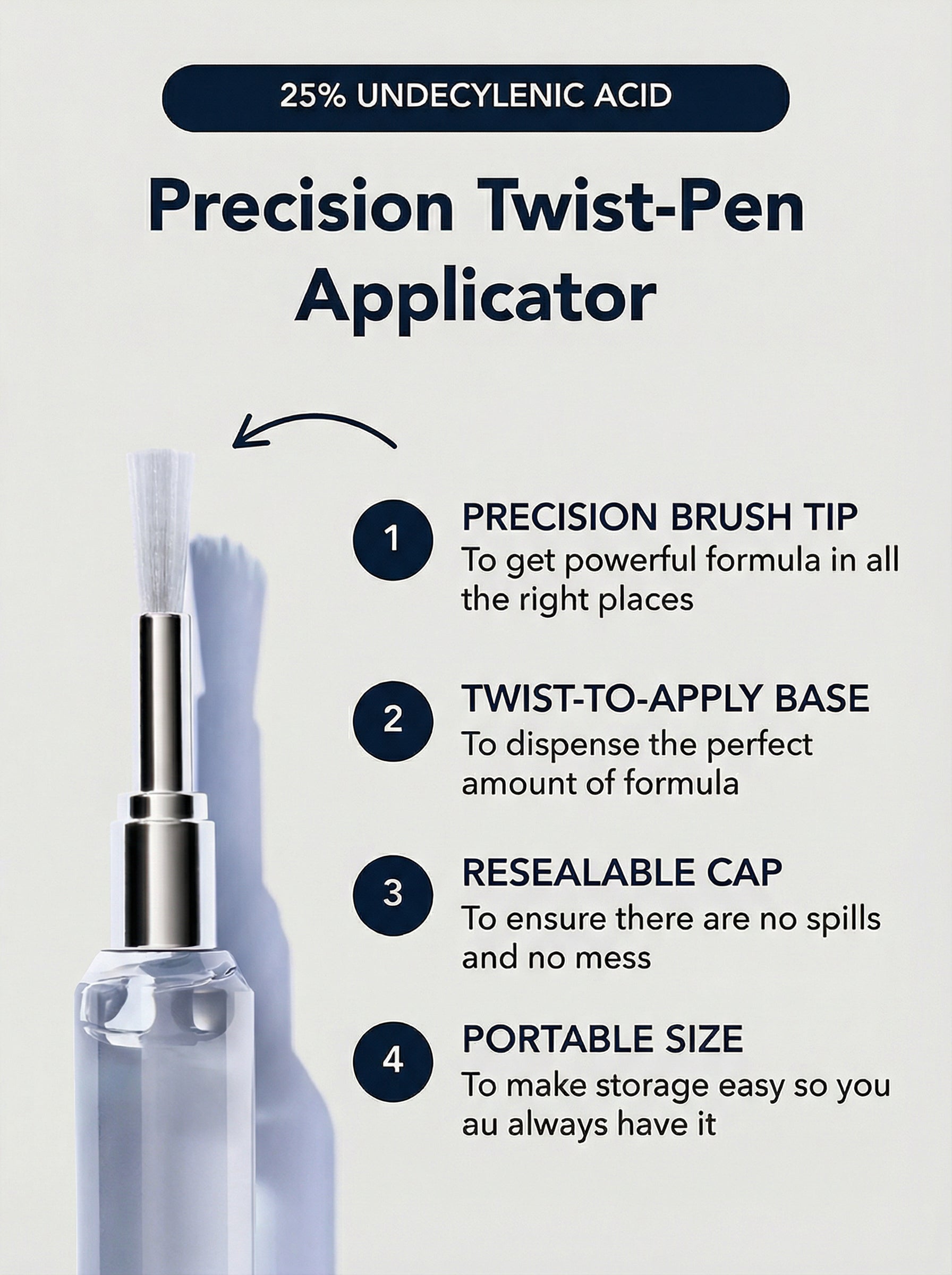 25% UNDECYLENIC ACID

Precision Twist-Pen Applicator

1
PRECISION BRUSH TIP
To get powerful formula in all the right places

2
TWIST-TO-APPLY BASE
To dispense the perfect amount of formula

3
RESEALABLE CAP
To ensure there are no spills and no mess

4
PORTABLE SIZE
To make storage easy so you au always have it