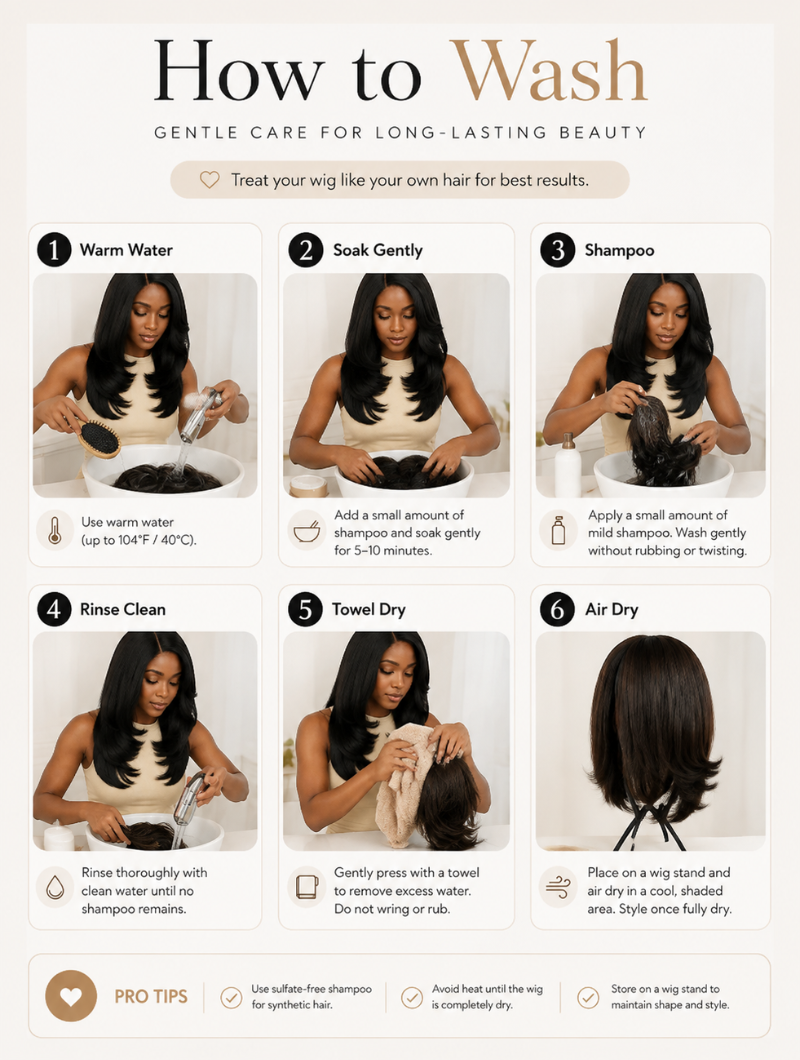 How to Wash

GENTLE CARE FOR LONG-LASTING BEAUTY

Treat your wig like your own hair for best results.

1 Warm Water

Use warm water (up to 104°F / 40°C).

2 Soak Gently

Add a small amount of shampoo and soak gently for 5–10 minutes.

3 Shampoo

Apply a small amount of mild shampoo. Wash gently without rubbing or twisting.

4 Rinse Clean

Rinse thoroughly with clean water until no shampoo remains.

5 Towel Dry

Gently press with a towel to remove excess water. Do not wring or rub.

6 Air Dry

Place on a wig stand and air dry in a cool, shaded area. Style once fully dry.

PRO TIPS

Use sulfate-free shampoo for synthetic hair.

Avoid heat until the wig is completely dry.

Store on a wig stand to maintain shape and style.