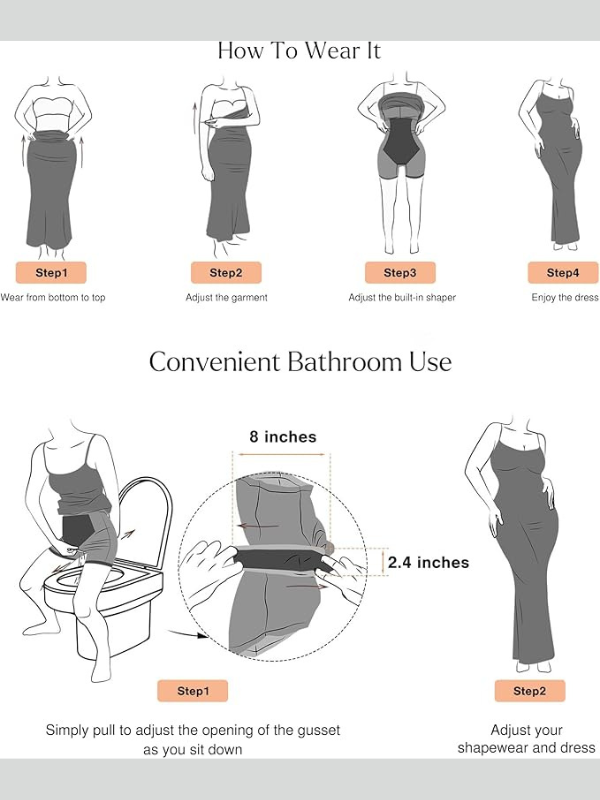 How To Wear It

Step1
Wear from bottom to top

Step2
Adjust the garment

Step3
Adjust the built-in shaper

Step4
Enjoy the dress

Convenient Bathroom Use

8 inches

2.4 inches

Step1
Simply pull to adjust the opening of the gusset as you sit down

Step2
Adjust your shapewear and dress