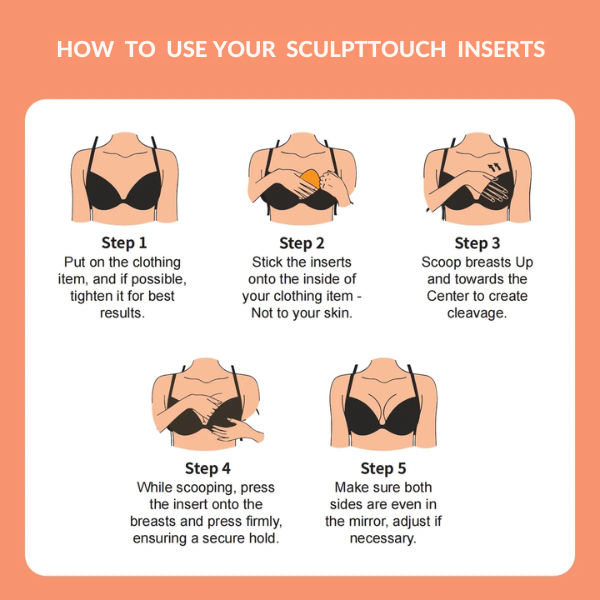 HOW TO USE YOUR SCULPTTOUCH INSERTS

Step 1
Put on the clothing item, and if possible, tighten it for best results.

Step 2
Stick the inserts onto the inside of your clothing item - Not to your skin.

Step 3
Scoop breasts Up and towards the Center to create cleavage.

Step 4
While scooping, press the insert onto the breasts and press firmly, ensuring a secure hold.

Step 5
Make sure both sides are even in the mirror, adjust if necessary.